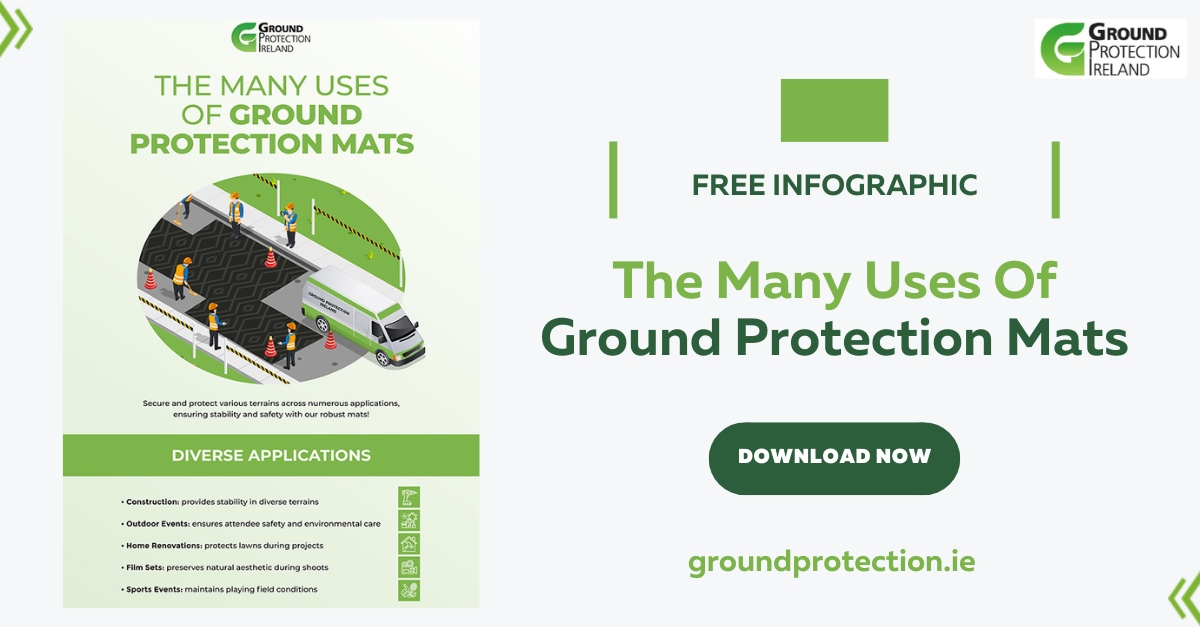 GROUND PROTECTION IRELAND

THE MANY USES OF GROUND PROTECTION MATS

GROUND PROTECTION IRELAND

Secure and protect various terrains across numerous applications, ensuring stability and safety with our robust mats!

DIVERSE APPLICATIONS

• Construction: provides stability in diverse terrains
• Outdoor Events: ensures attendee safety and environmental care
• Home Renovations: protects lawns during projects
• Film Sets: preserves natural aesthetic during shoots
• Sports Events: maintains playing field conditions

GROUND PROTECTION IRELAND

FREE INFOGRAPHIC

The Many Uses Of Ground Protection Mats

DOWNLOAD NOW

groundprotection.ie