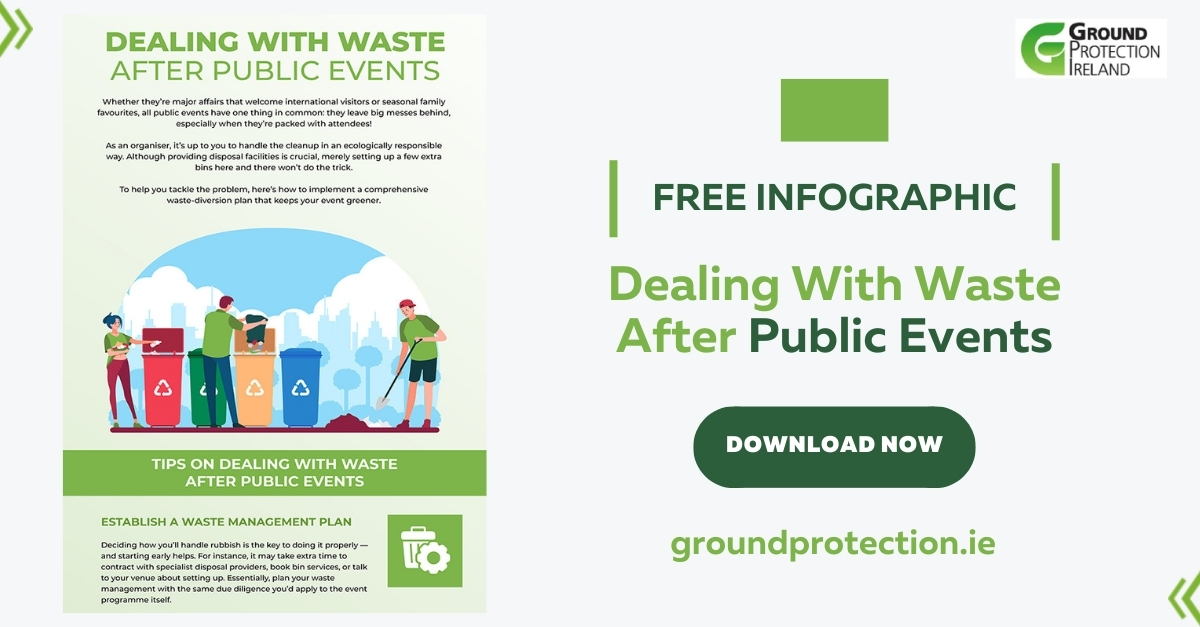 DEALING WITH WASTE AFTER PUBLIC EVENTS

Whether they're major affairs that welcome international visitors or seasonal family favourites, all public events have one thing in common: they leave big messes behind, especially when they're packed with attendees!

As an organiser, it's up to you to handle the cleanup in an ecologically responsible way. Although providing disposal facilities is crucial, merely setting up a few extra bins here and there won't do the trick.

To help you tackle the problem, here's how to implement a comprehensive waste-diversion plan that keeps your event greener.

TIPS ON DEALING WITH WASTE AFTER PUBLIC EVENTS

ESTABLISH A WASTE MANAGEMENT PLAN

Deciding how you'll handle rubbish is the key to doing it properly — and starting early helps. For instance, it may take extra time to contract with specialist disposal providers, book bin services, or talk to your venue about setting up. Essentially, plan your waste management with the same due diligence you'd apply to the event programme itself.

GROUND PROTECTION IRELAND

FREE INFOGRAPHIC

Dealing With Waste After Public Events

DOWNLOAD NOW

groundprotection.ie