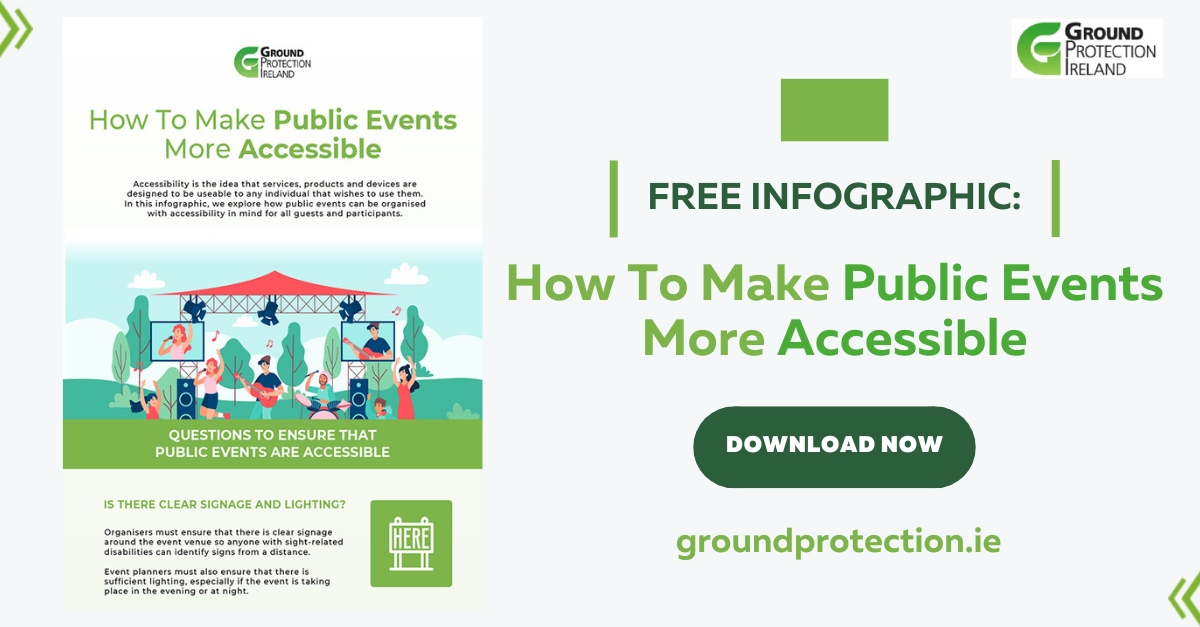 GROUND PROTECTION IRELAND

How To Make Public Events More Accessible

Accessibility is the idea that services, products and devices are designed to be useable to any individual that wishes to use them. In this infographic, we explore how public events can be organised with accessibility in mind for all guests and participants.

QUESTIONS TO ENSURE THAT PUBLIC EVENTS ARE ACCESSIBLE

IS THERE CLEAR SIGNAGE AND LIGHTING?

Organisers must ensure that there is clear signage around the event venue so anyone with sight-related disabilities can identify signs from a distance.

Event planners must also ensure that there is sufficient lighting, especially if the event is taking place in the evening or at night.

HERE

GROUND PROTECTION IRELAND

FREE INFOGRAPHIC:

How To Make Public Events More Accessible

DOWNLOAD NOW

groundprotection.ie